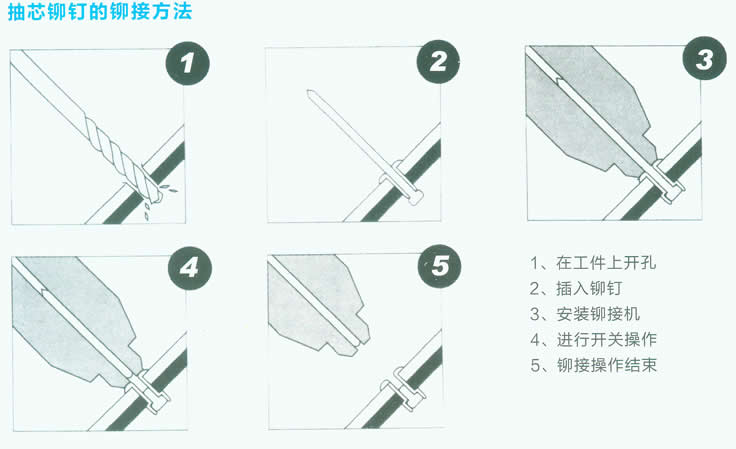 抽芯铆钉的铆接方法

1

2

3

4

5

1、在工件上开孔
2、插入铆钉
3、安装铆接机
4、进行开关操作
5、铆接操作结束